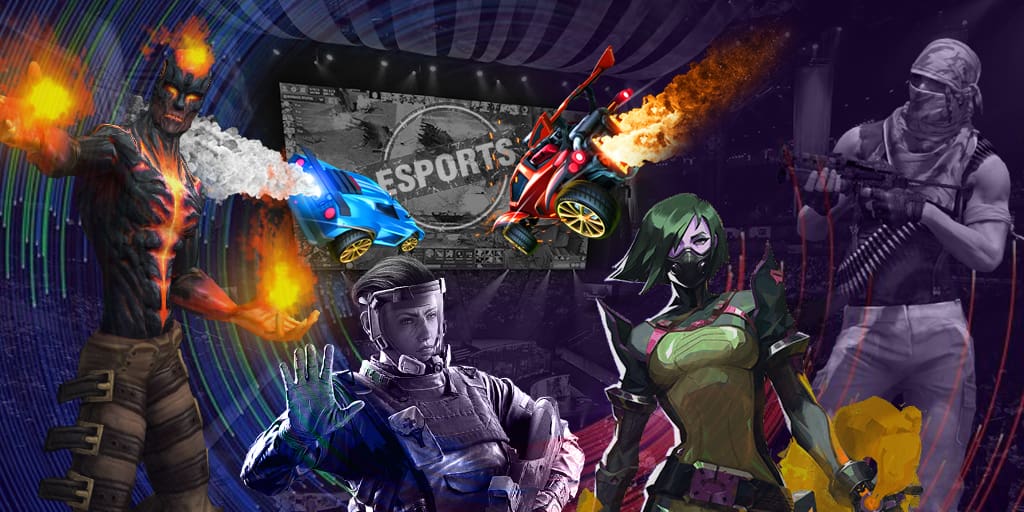 ESPORTS